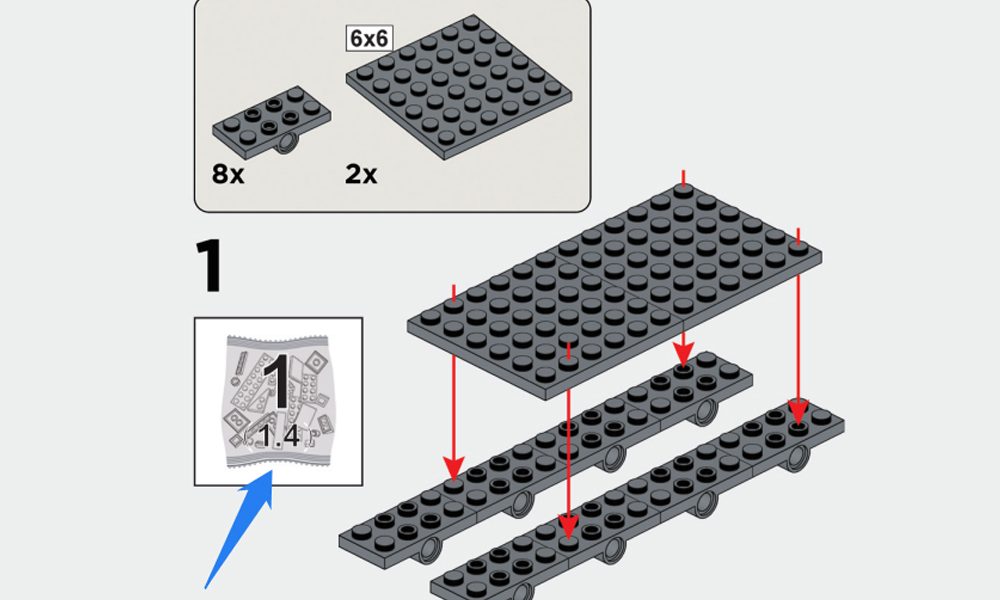 6x6

8x

2x

1

1

1.4